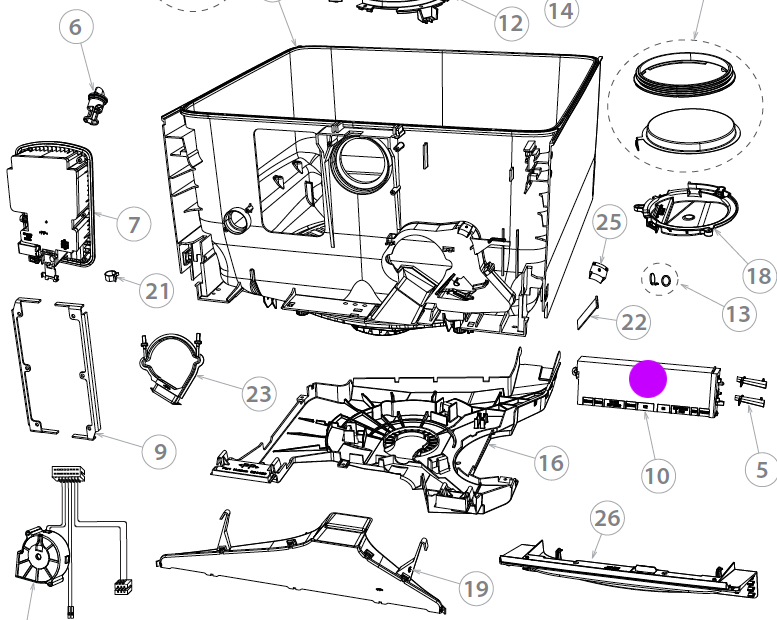 12
14
6
7
25
18
21
13
22
23
9
16
10
5
26
19