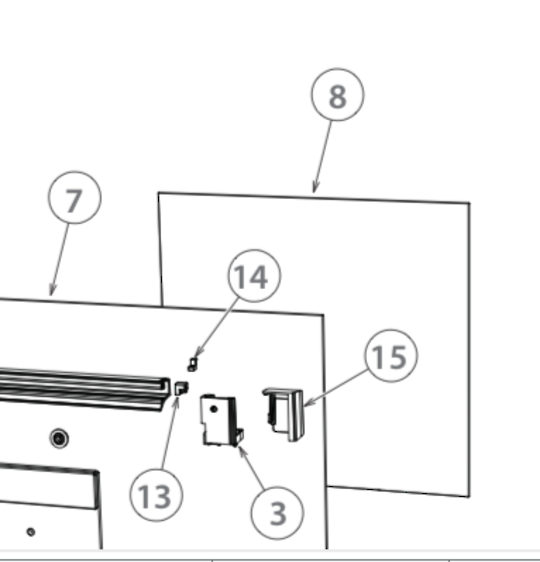 8
7
14
15
13
3