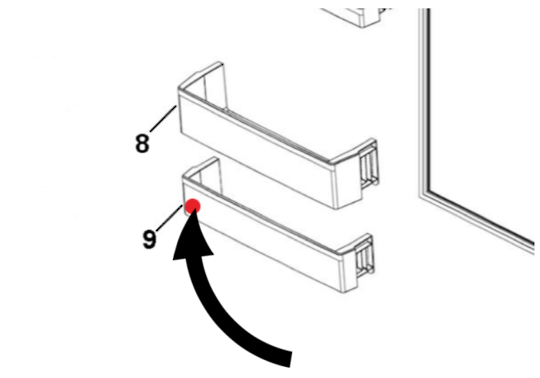 8
9