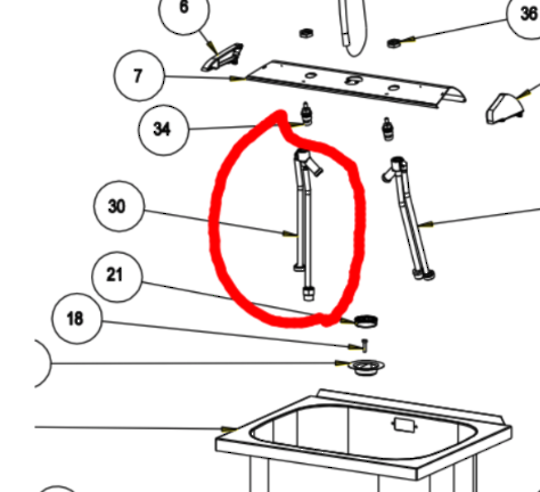 6
36
7
34
30
21
18