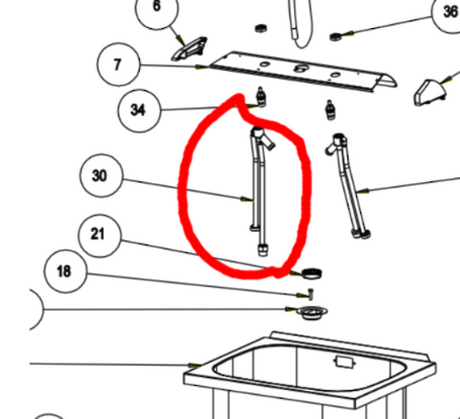 6
36
7
34
30
21
18