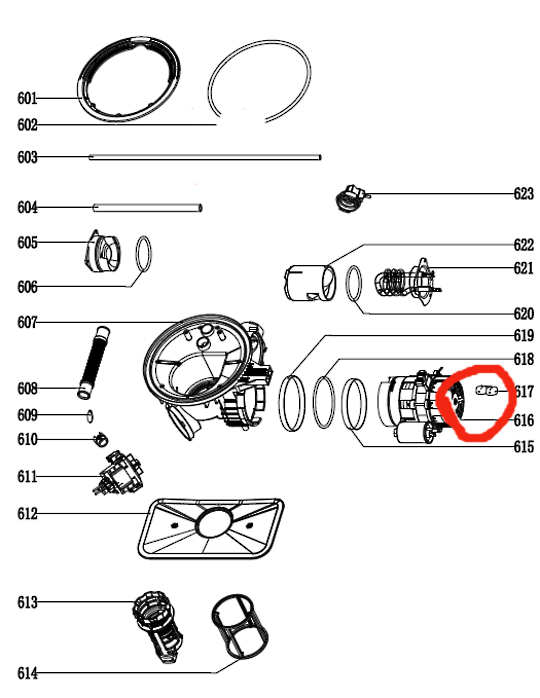 601
602
603
604
605
606
607
608
609
610
611
612
613
614
623
622
621
620
619
618
617
616
615