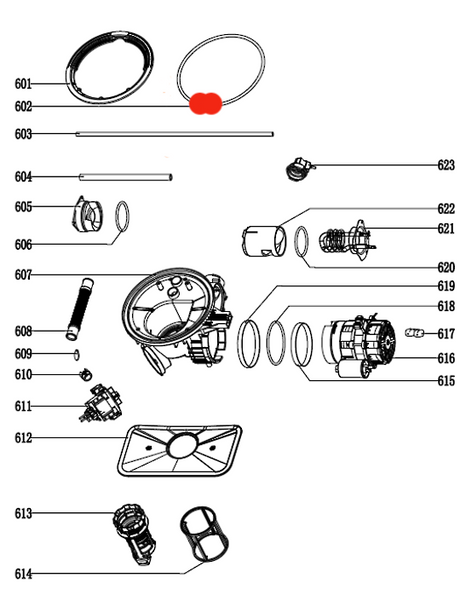 601
602
603
604
605
606
607
608
609
610
611
612
613
614
623
622
621
620
619
618
617
616
615