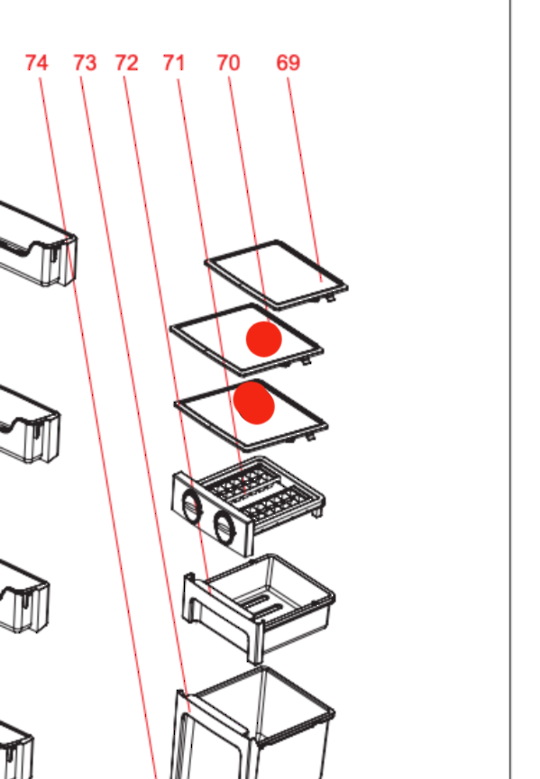 74 73 72 71 70 69