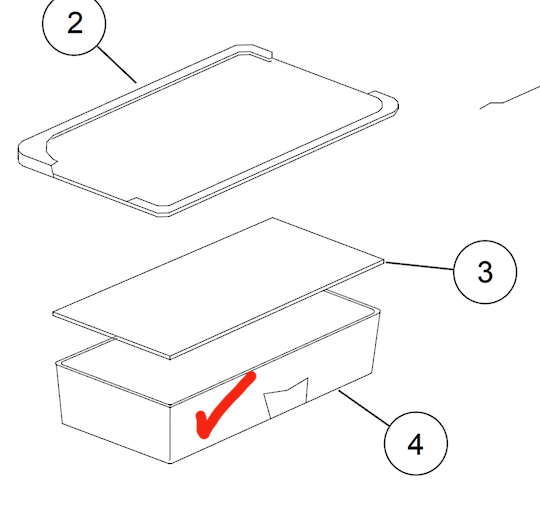 2
3
4