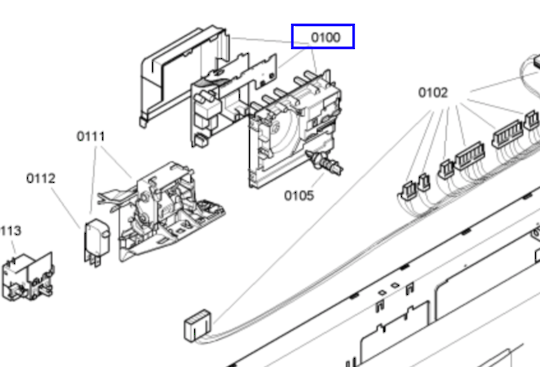 0100
0102
0111
0112
0105
113