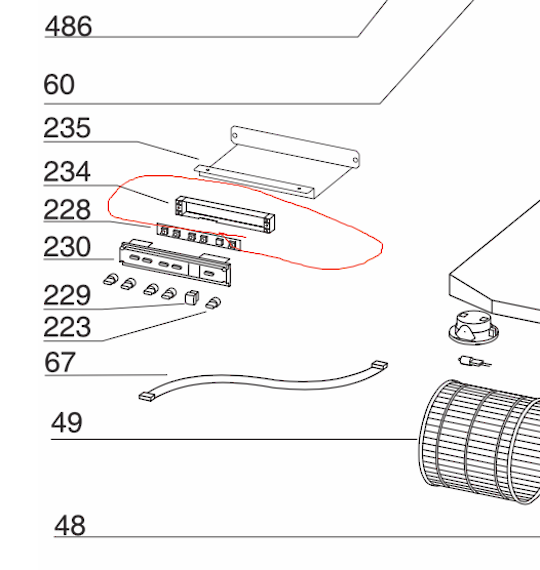 486

60

235

234

228

230

229

223

67

49

48