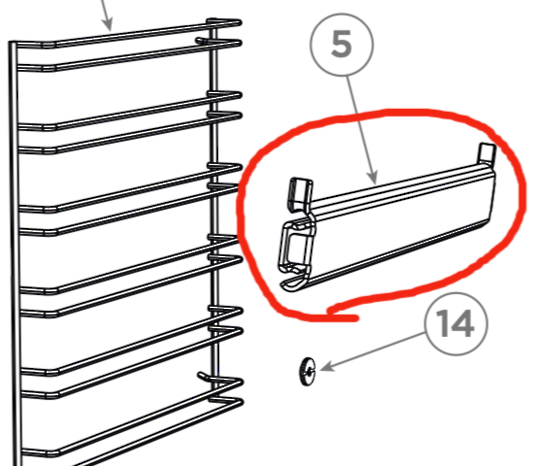 5

14