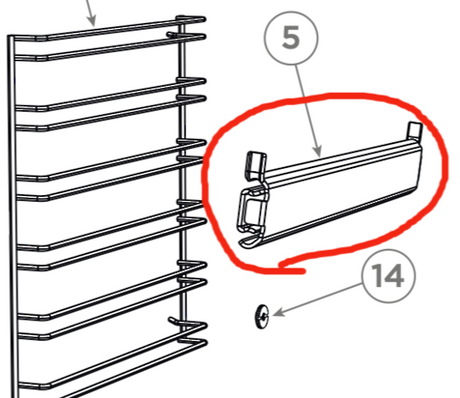 5

14