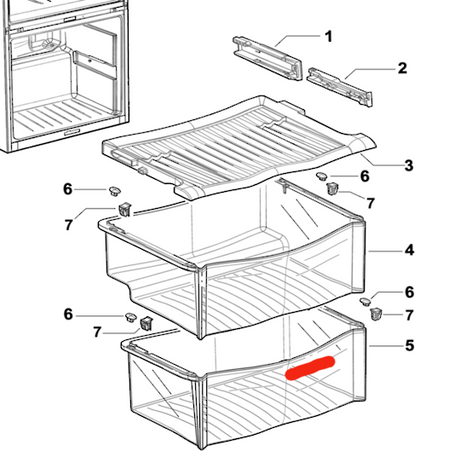 1
2
3
6
6
7
7
4
6
6
7
7
5