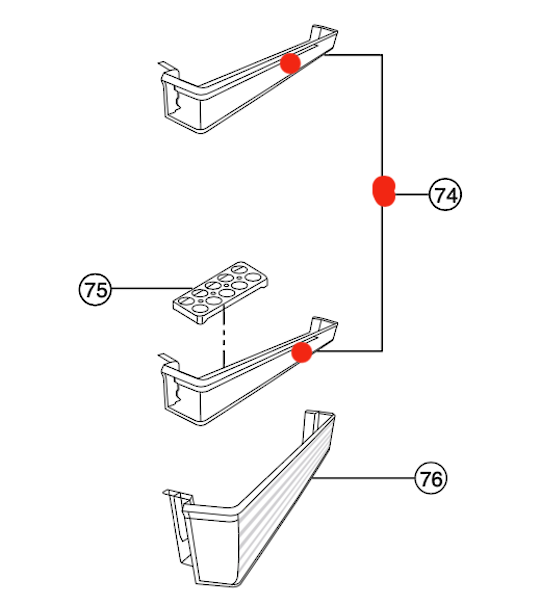 74

75

76