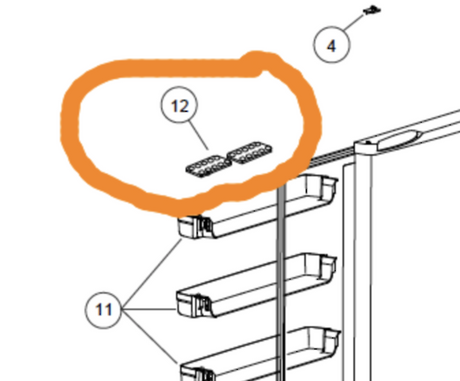 4

12

11