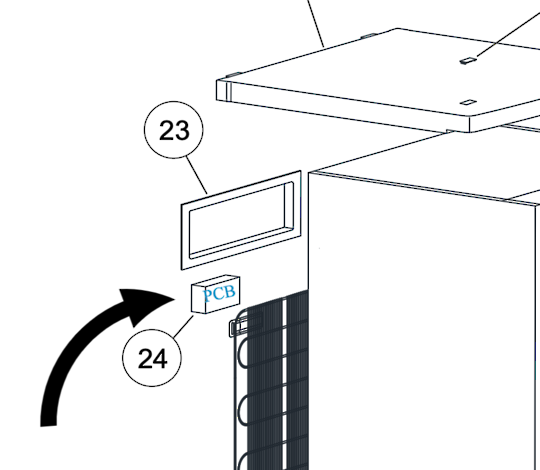 23

PCB

24