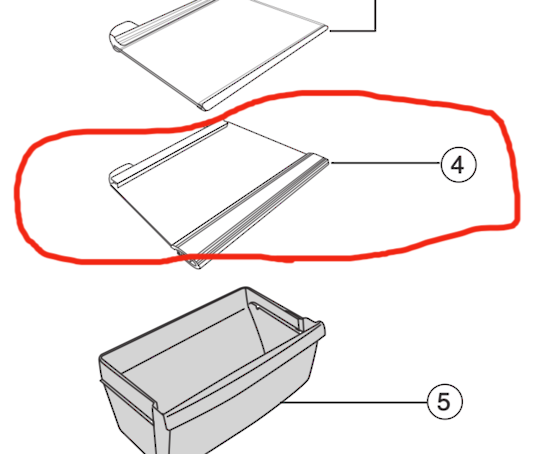 4

5