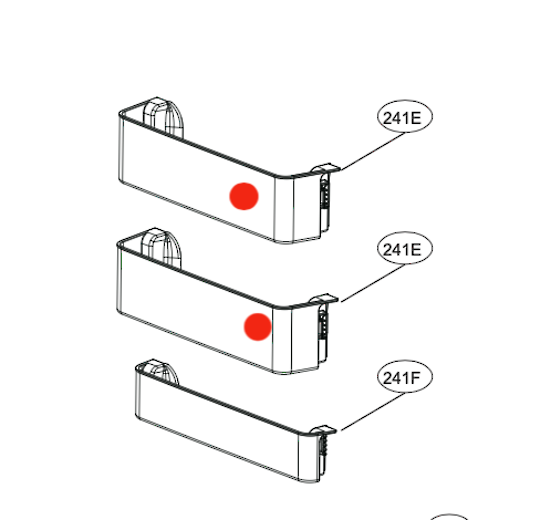 241E

241E

241F