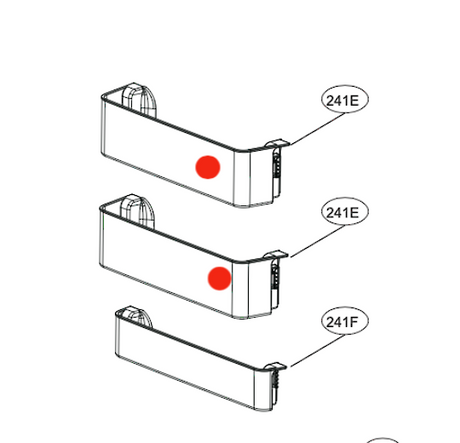 241E

241E

241F