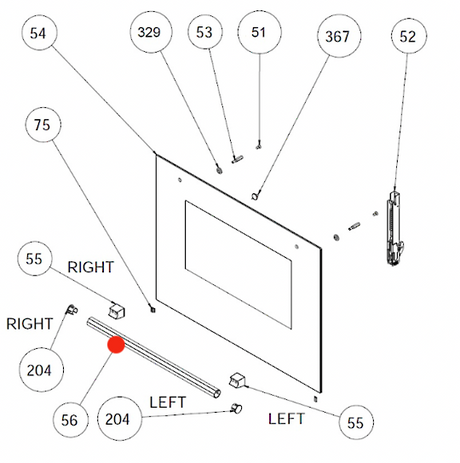 54

329

53

51

367

52

75

55

RIGHT

RIGHT

204

56

204

LEFT

LEFT

55