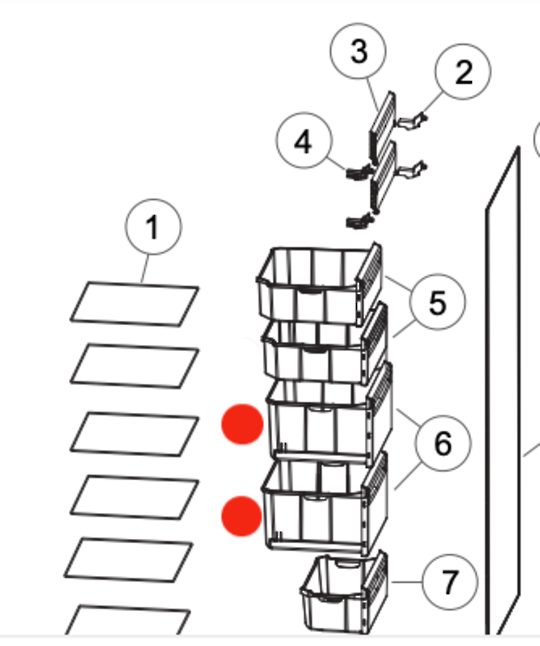 3
2
4
1
5
6
7