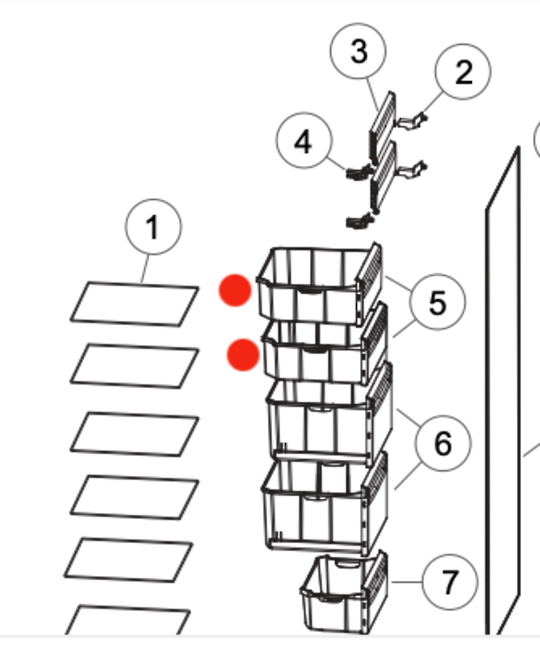 3
2
4
1
5
6
7