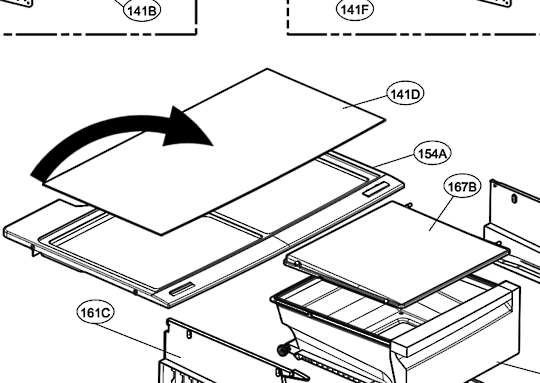 141B

141F

141D

154A

167B

161C