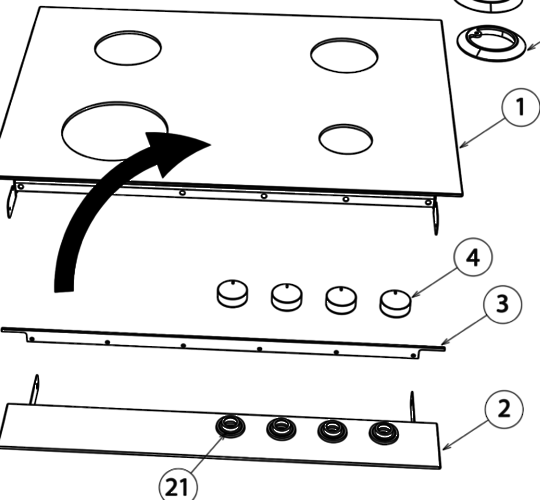 1
4
3
2
21