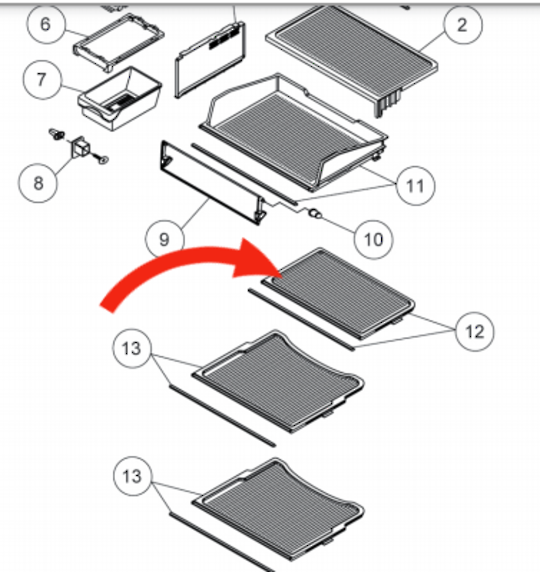 6
2
7
8
11
9
10
12
13
13