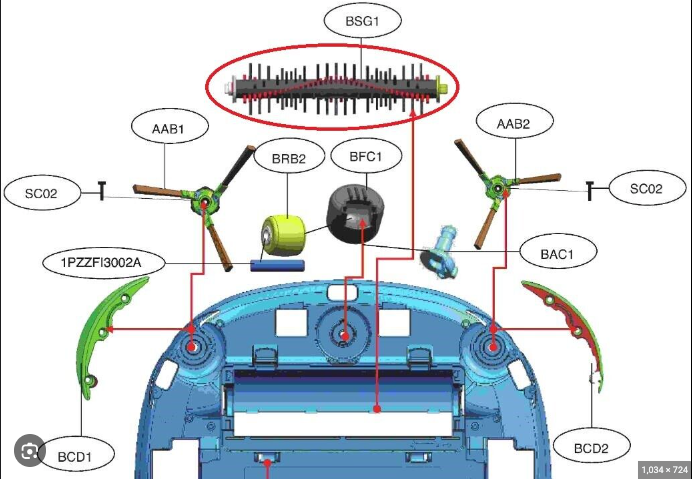 BSG1

AAB1

AAB2

BRB2

BFC1

SC02

SC02

1PZZFI3002A

BAC1

BCD1

BCD2

1,034 × 724