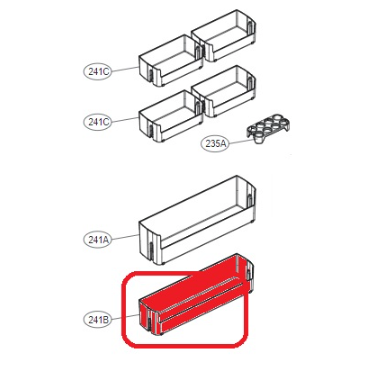 241C
241C
235A
241A
241B