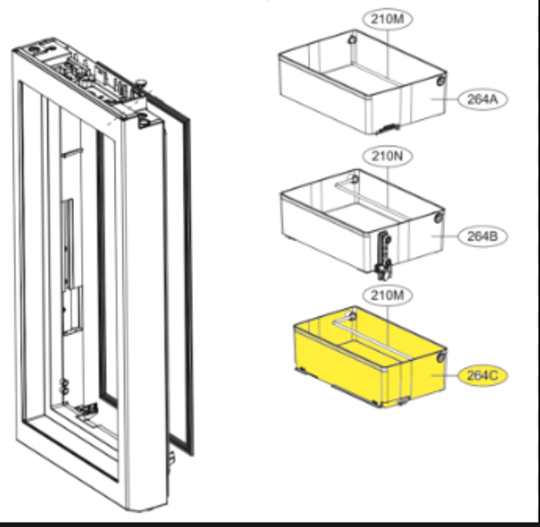 210M
264A
210N
264B
210M
264C