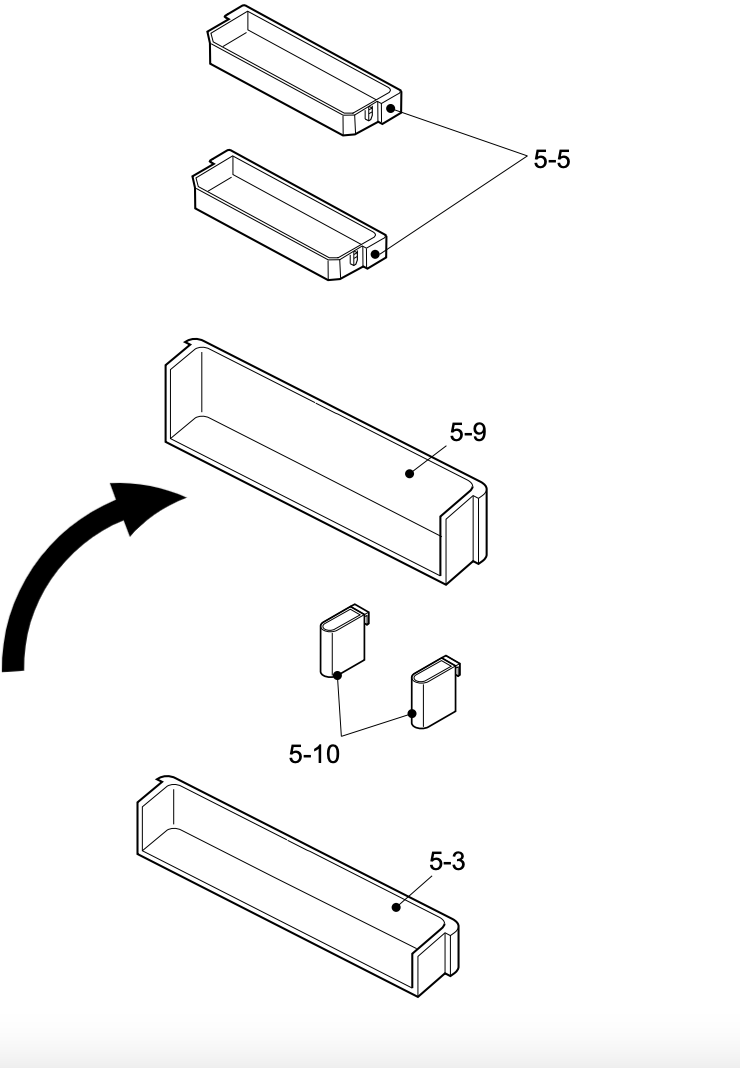 5-5

5-9

5-10

5-3