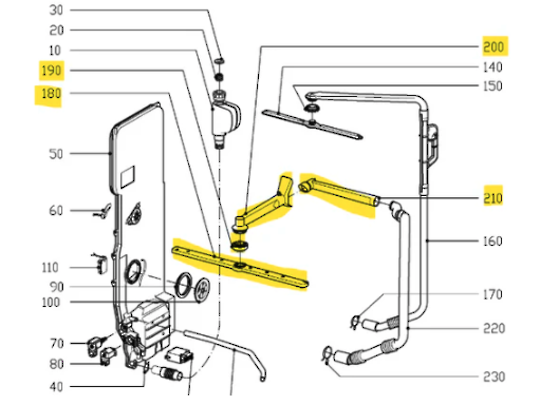 30
20
10
190
180
50
60
110
90
100
70
80
40
200
140
150
210
160
170
220
230