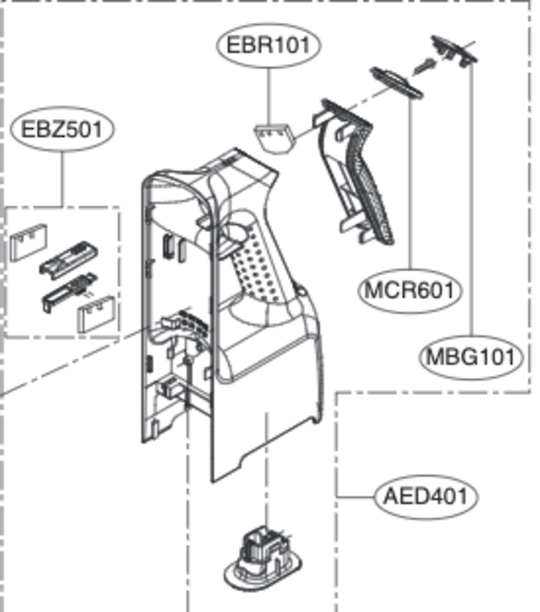 EBR101

EBZ501

MCR601

MBG101

AED401