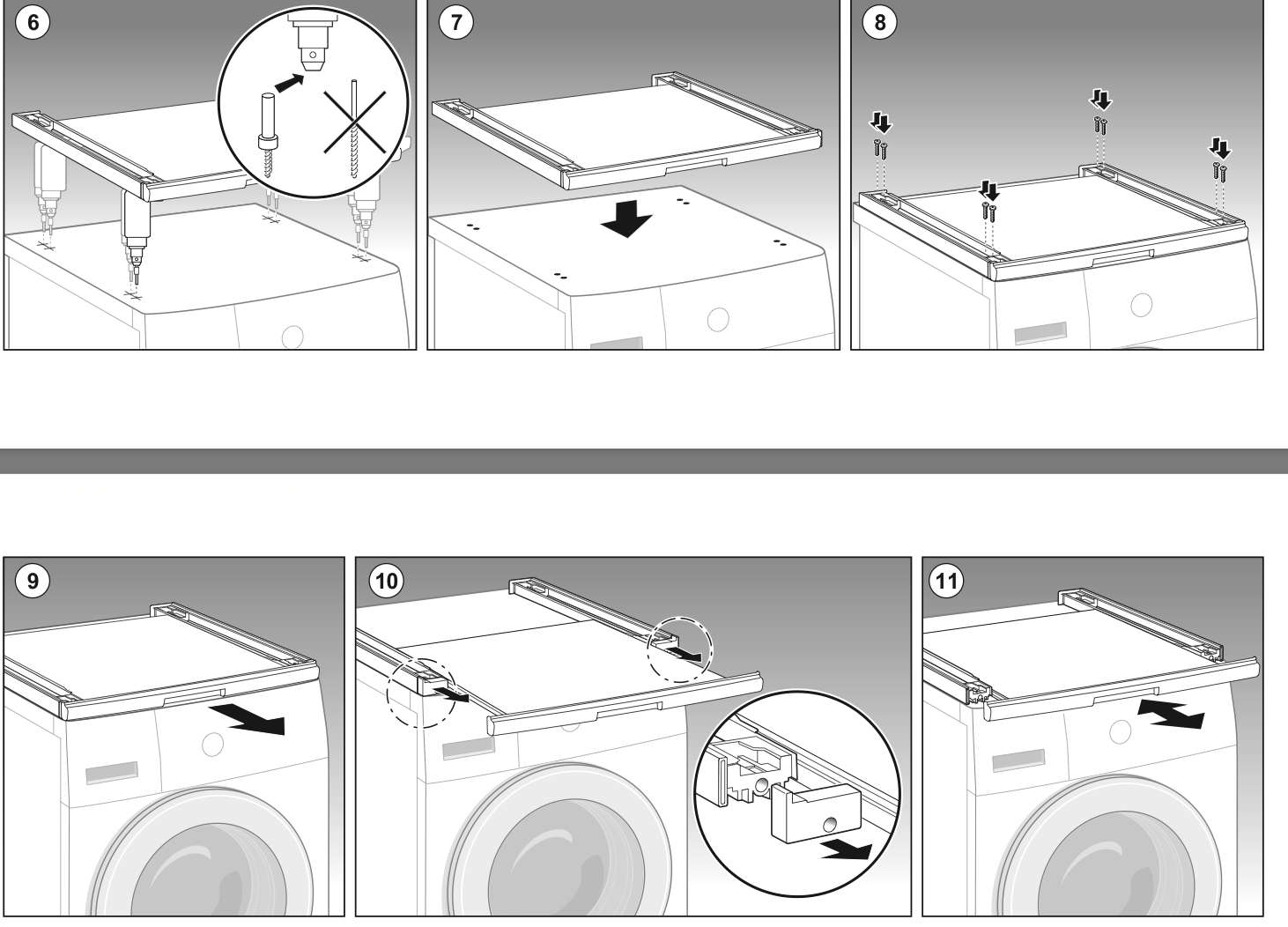 6

7

8

9

10

11