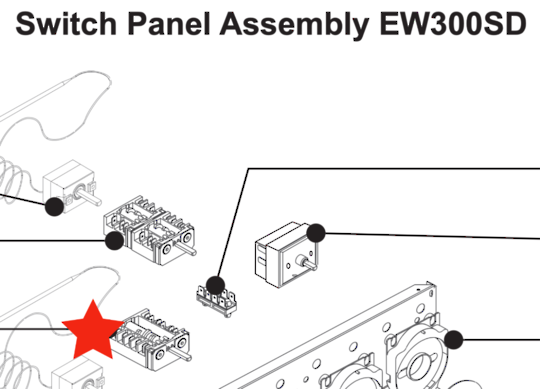 Switch Panel Assembly EW300SD