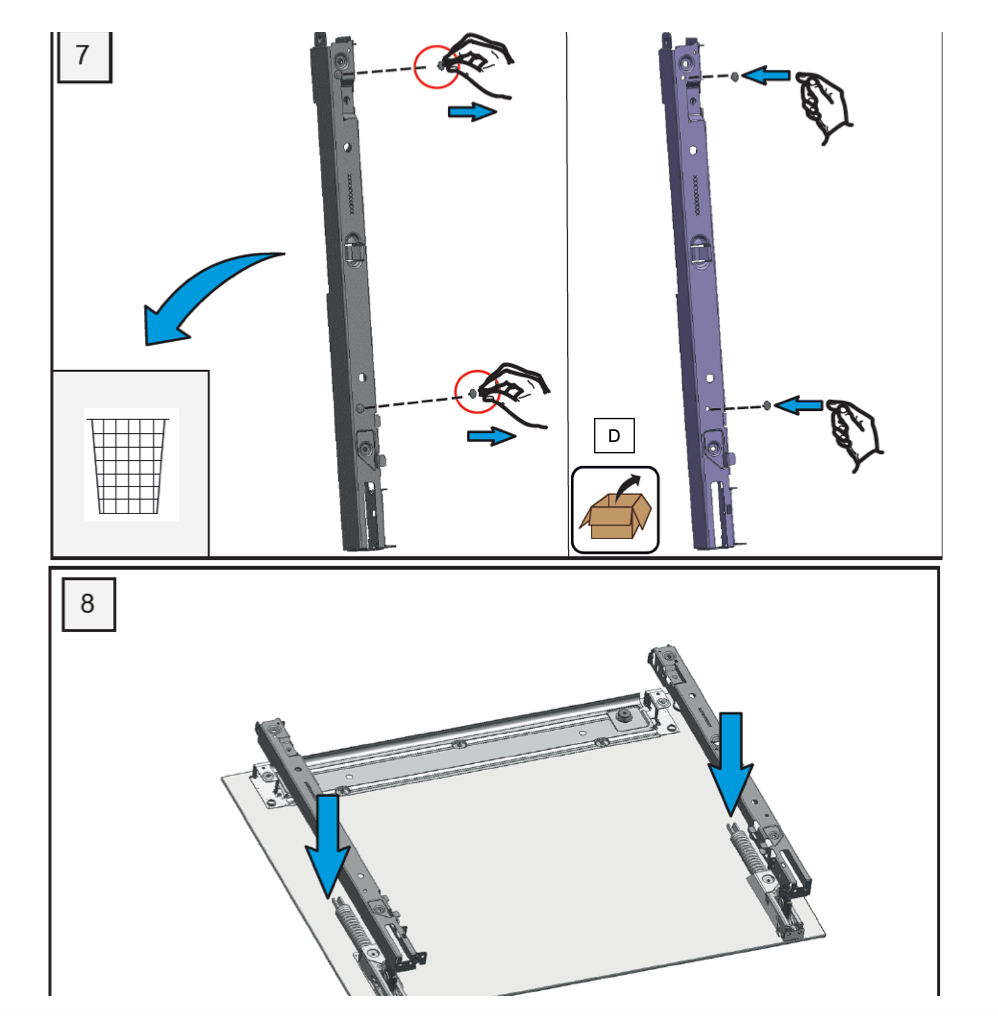 7

D

8