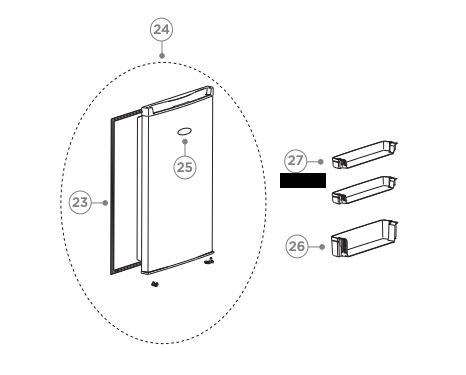 24

25

23

27

26