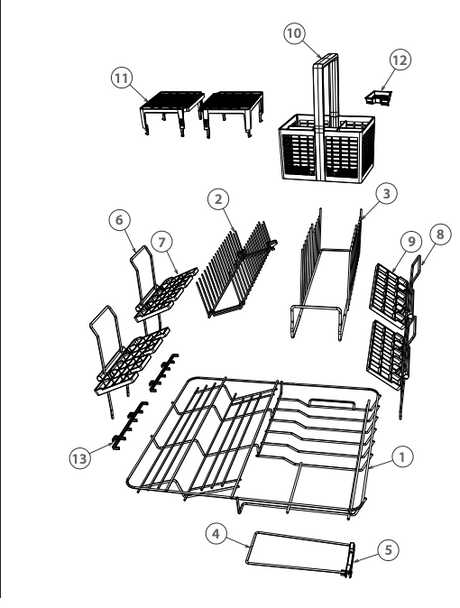 10
12
11
2
3
6
7
9
8
13
1
4
5