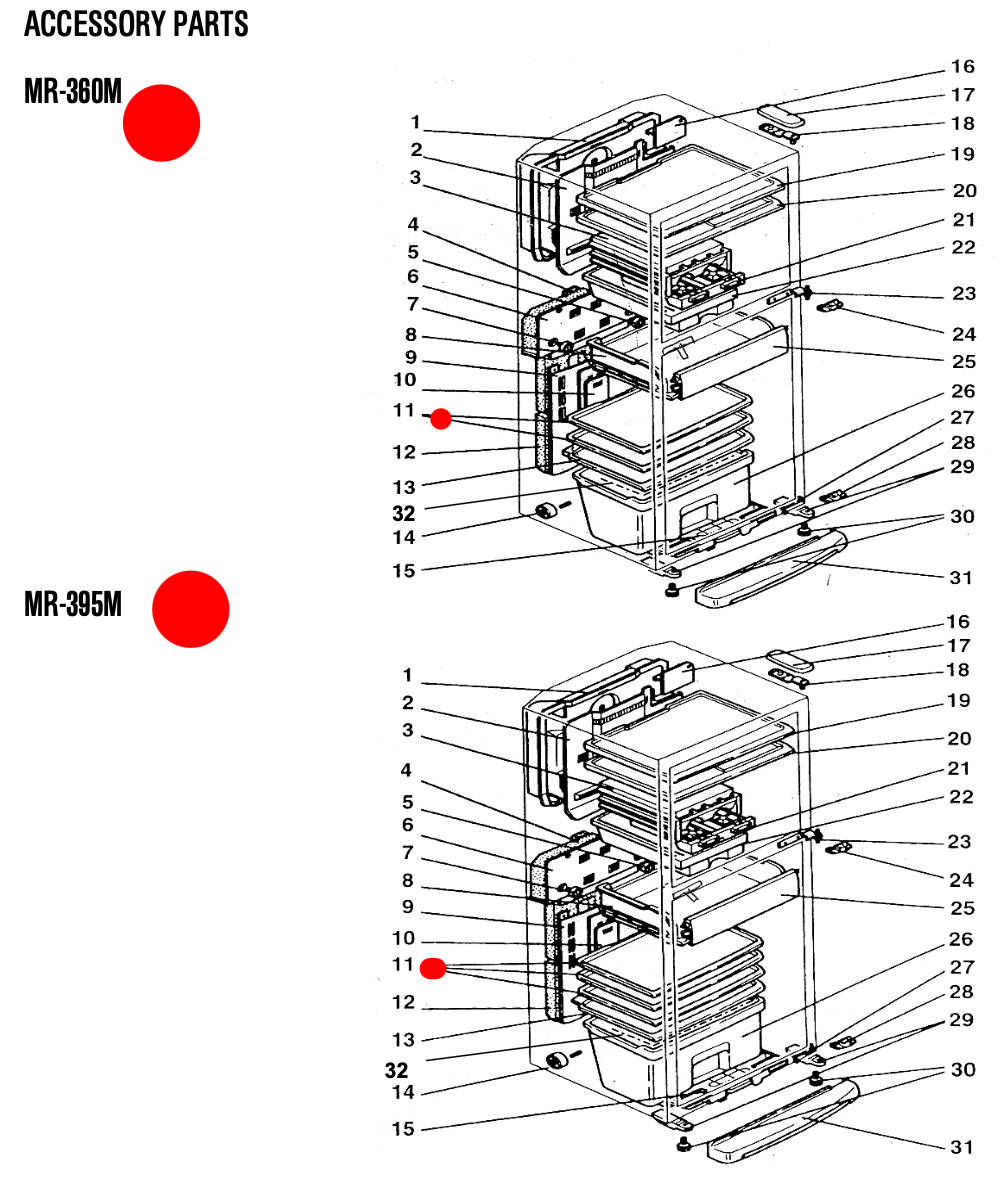 ACCESSORY PARTS

MR-360M

1
2
3
4
5
6
7
8
9
10
11
12
13
32
14
15
16
17
18
19
20
21
22
23
24
25
26
27
28
29
30
31

MR-395M

1
2
3
4
5
6
7
8
9
10
11
12
13
32
14
15
16
17
18
19
20
21
22
23
24
25
26
27
28
29
30
31