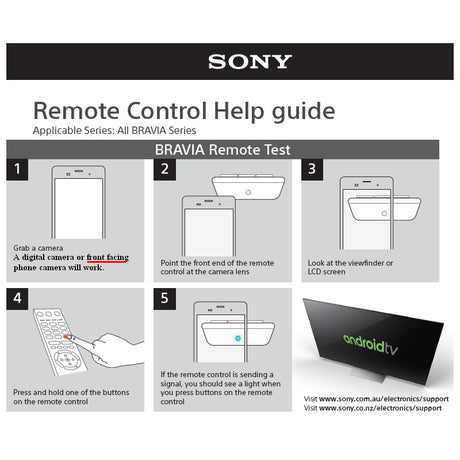 SONY

Remote Control Help guide
Applicable Series: All BRAVIA Series

BRAVIA Remote Test

1
Grab a camera
A digital camera or front facing phone camera will work.

2
Point the front end of the remote control at the camera lens

3
Look at the viewfinder or LCD screen

4
Press and hold one of the buttons on the remote control

5
If the remote control is sending a signal, you should see a light when you press buttons on the remote control

androidtv

Visit www.sony.com.au/electronics/support
Visit www.sony.co.nz/electronics/support