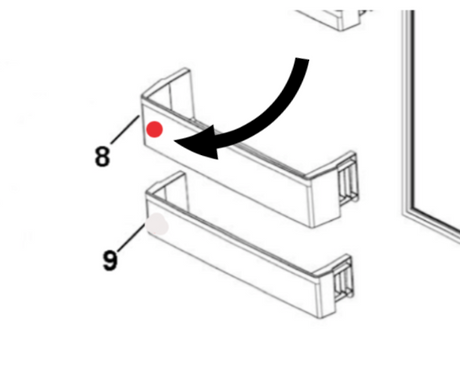 8

9