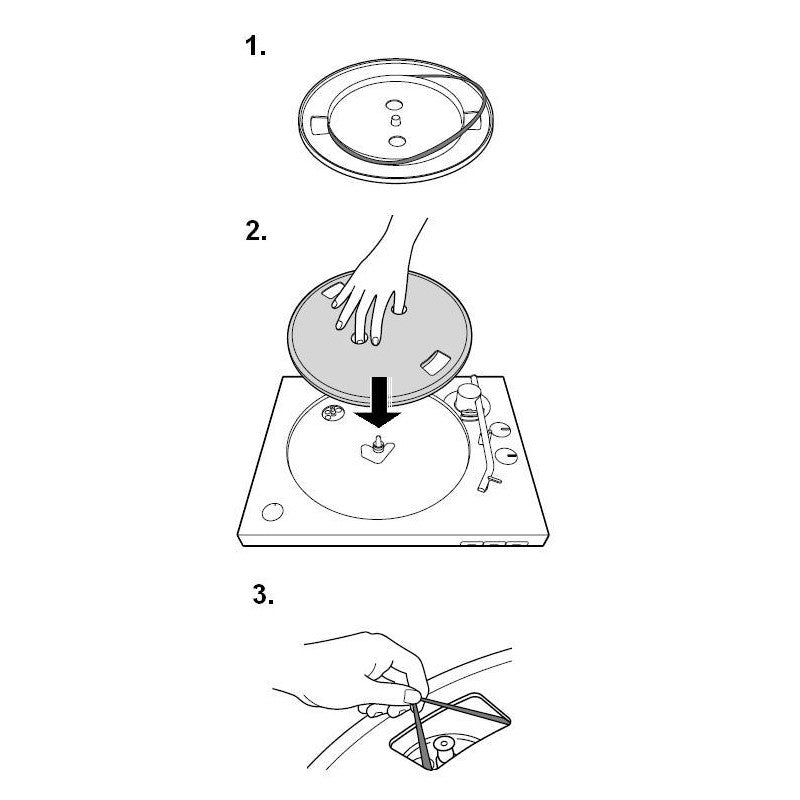 1.

2.

3.