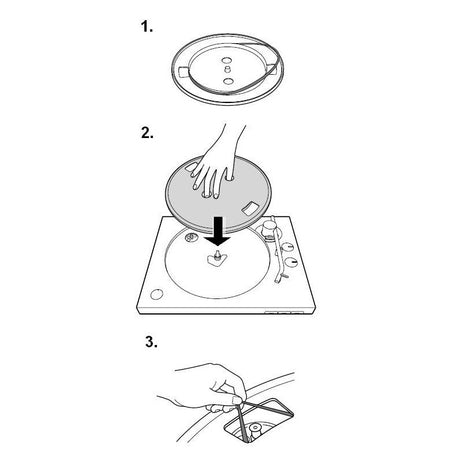 1.

2.

3.