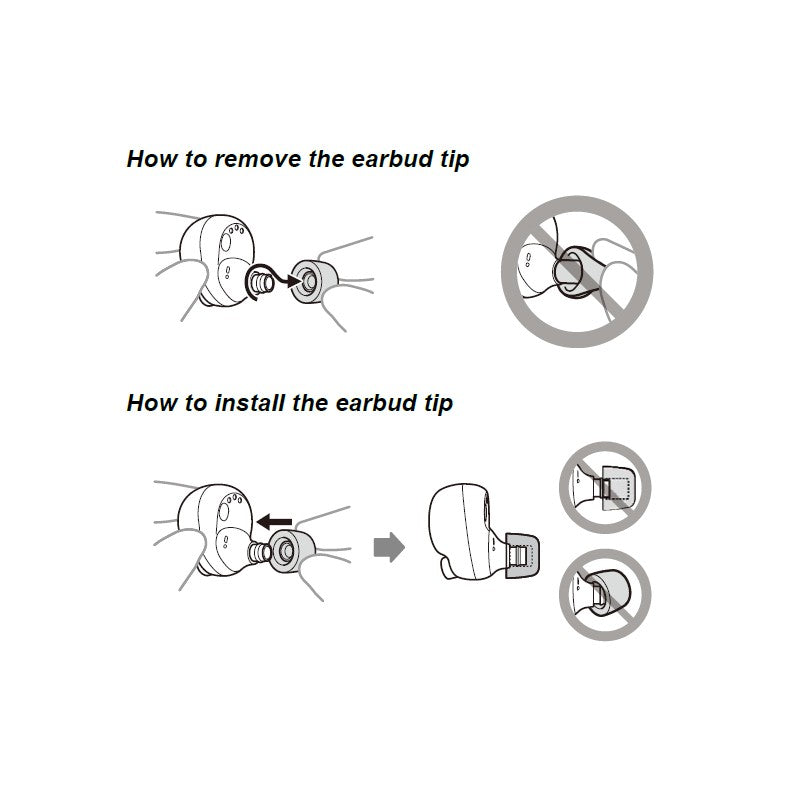 How to remove the earbud tip

How to install the earbud tip