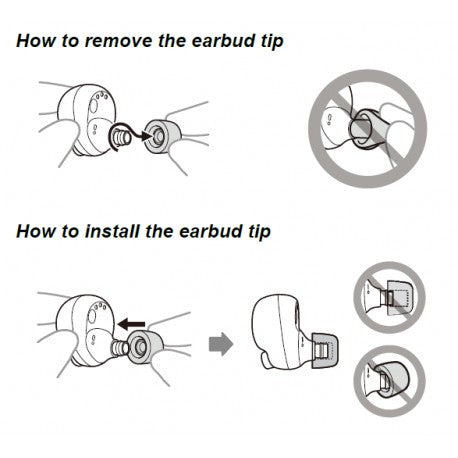 How to remove the earbud tip

How to install the earbud tip